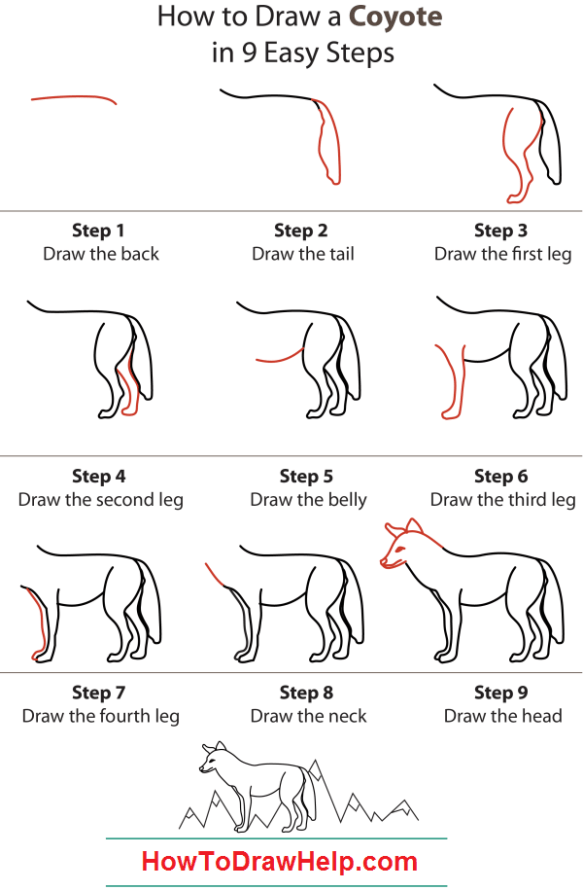 How to Draw a Coyote
in 9 Easy Steps

Step 1
Draw the back

Step 2
Draw the tail

Step 3
Draw the first leg

Step 4
Draw the second leg

Step 5
Draw the belly

Step 6
Draw the third leg

Step 7
Draw the fourth leg

Step 8
Draw the neck

Step 9
Draw the head

HowToDrawHelp.com